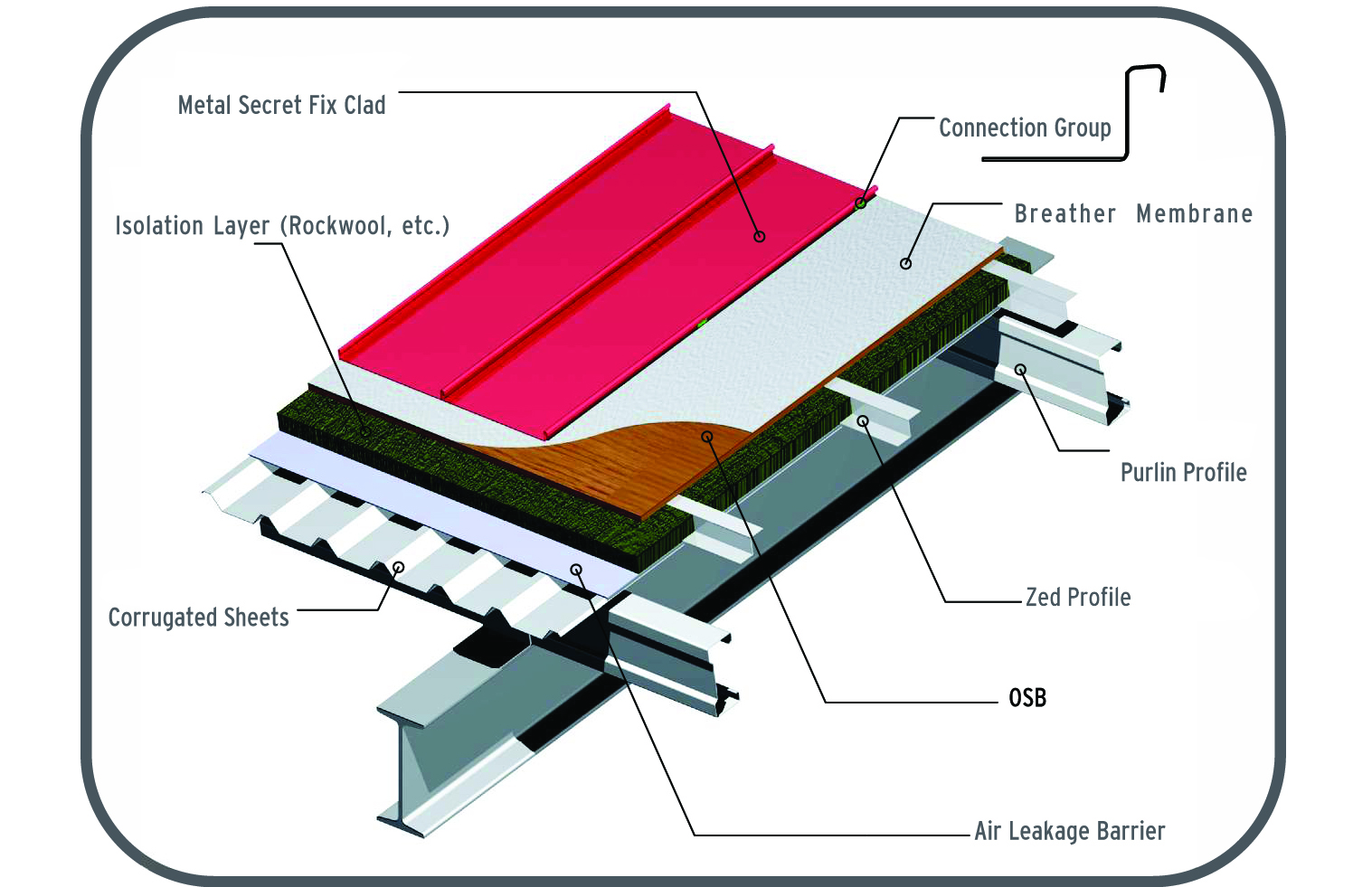 Metal Secret Fix Clad

Connection Group

Isolation Layer (Rockwool, etc.)

Breather Membrane

Purlin Profile

Zed Profile

Corrugated Sheets

OSB

Air Leakage Barrier